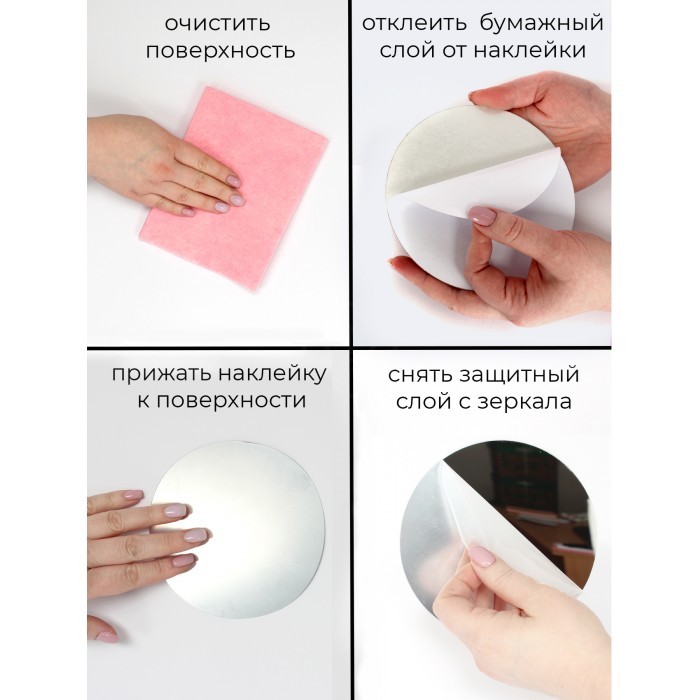 очистить поверхность

отклеить бумажный слой от наклейки

прижать наклейку к поверхности

снять защитный слой с зеркала